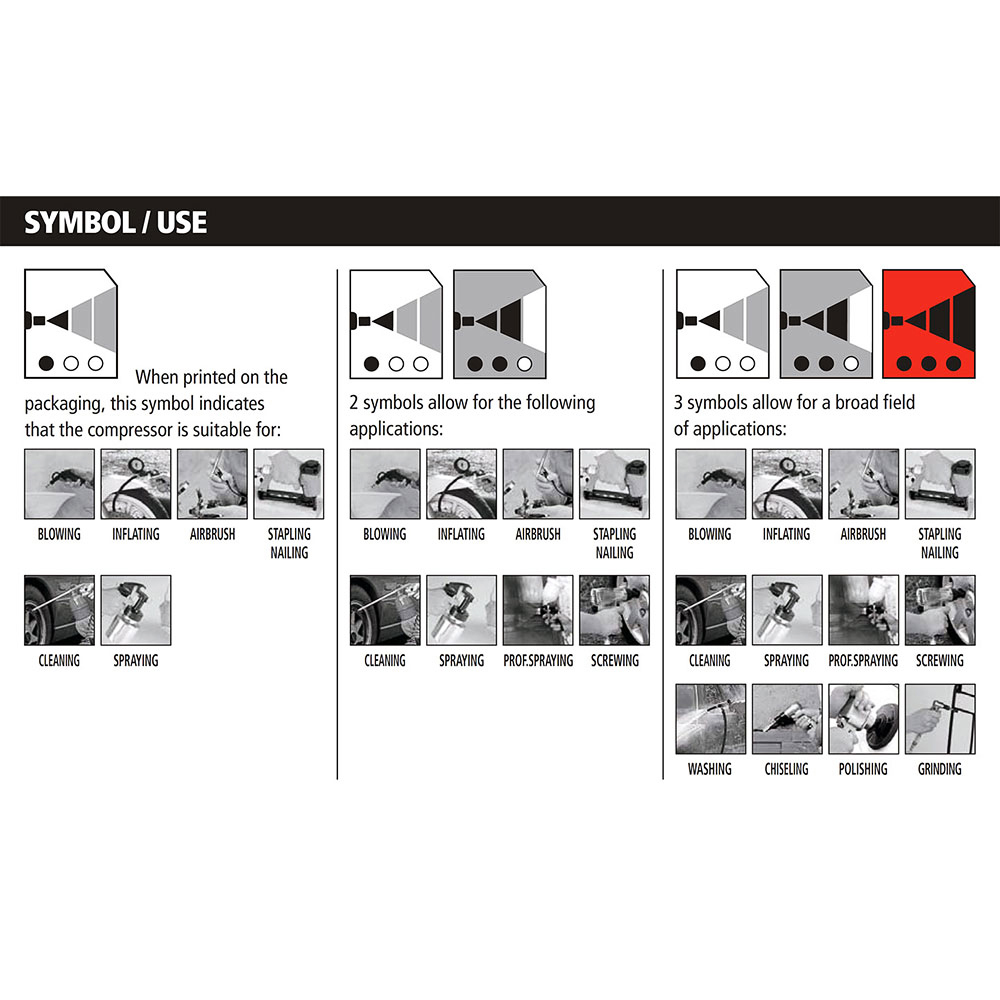 SYMBOL / USE

When printed on the packaging, this symbol indicates that the compressor is suitable for:

BLOWING
INFLATING
AIRBRUSH
STAPLING NAILING
CLEANING
SPRAYING

2 symbols allow for the following applications:

BLOWING
INFLATING
AIRBRUSH
STAPLING NAILING
CLEANING
SPRAYING
PROF.SPRAYING
SCREWING

3 symbols allow for a broad field of applications:

BLOWING
INFLATING
AIRBRUSH
STAPLING NAILING
CLEANING
SPRAYING
PROF.SPRAYING
SCREWING
WASHING
CHISELING
POLISHING
GRINDING